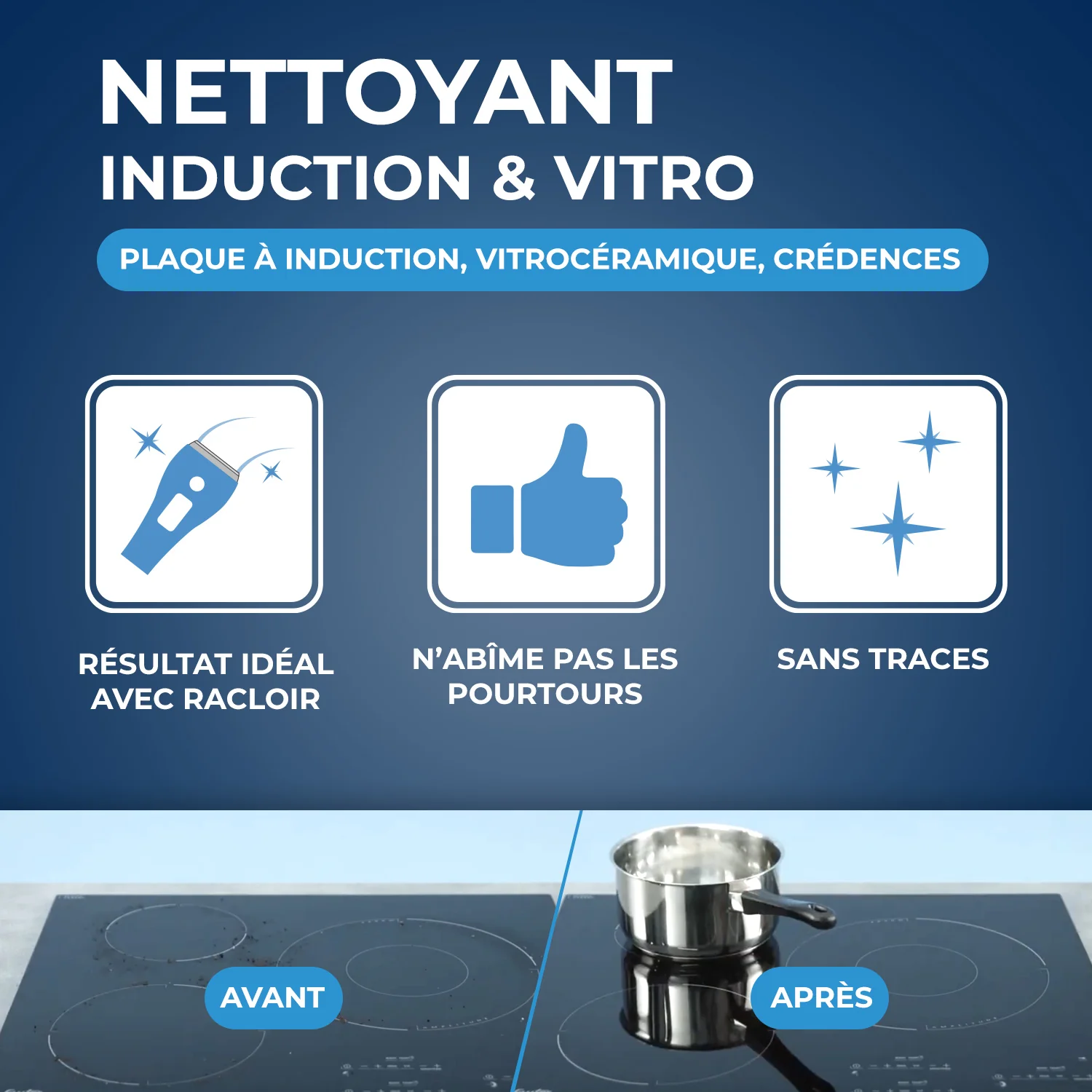 NETTOYANT
INDUCTION & VITRO

PLAQUE À INDUCTION, VITROCÉRAMIQUE, CRÉDENCES

RÉSULTAT IDÉAL AVEC RACLOIR

N'ABÎME PAS LES POURTOURS

SANS TRACES

AVANT

APRÈS