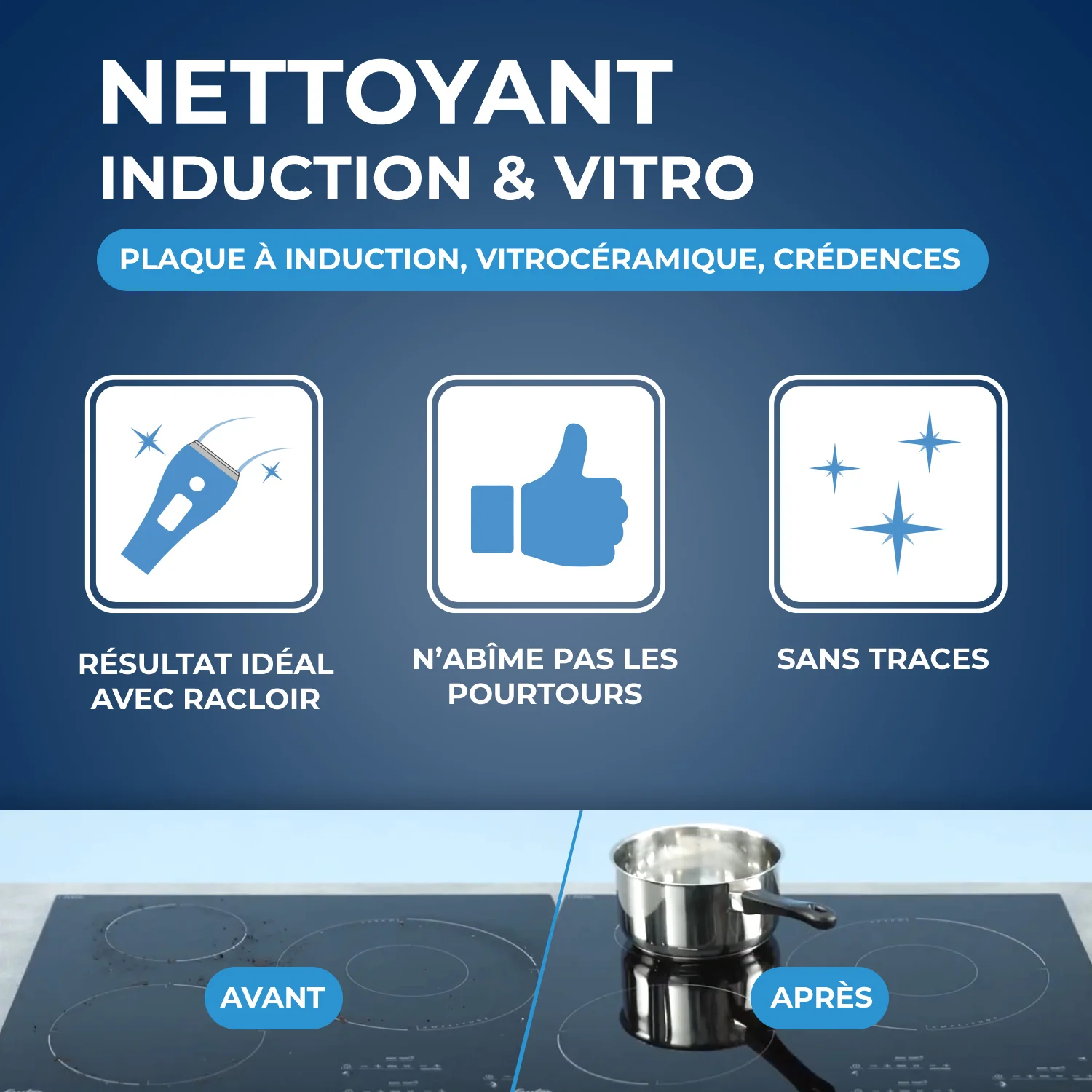 NETTOYANT
INDUCTION & VITRO

PLAQUE À INDUCTION, VITROCÉRAMIQUE, CRÉDENCES

RÉSULTAT IDÉAL AVEC RACLOIR

N'ABÎME PAS LES POURTOURS

SANS TRACES

AVANT

APRÈS