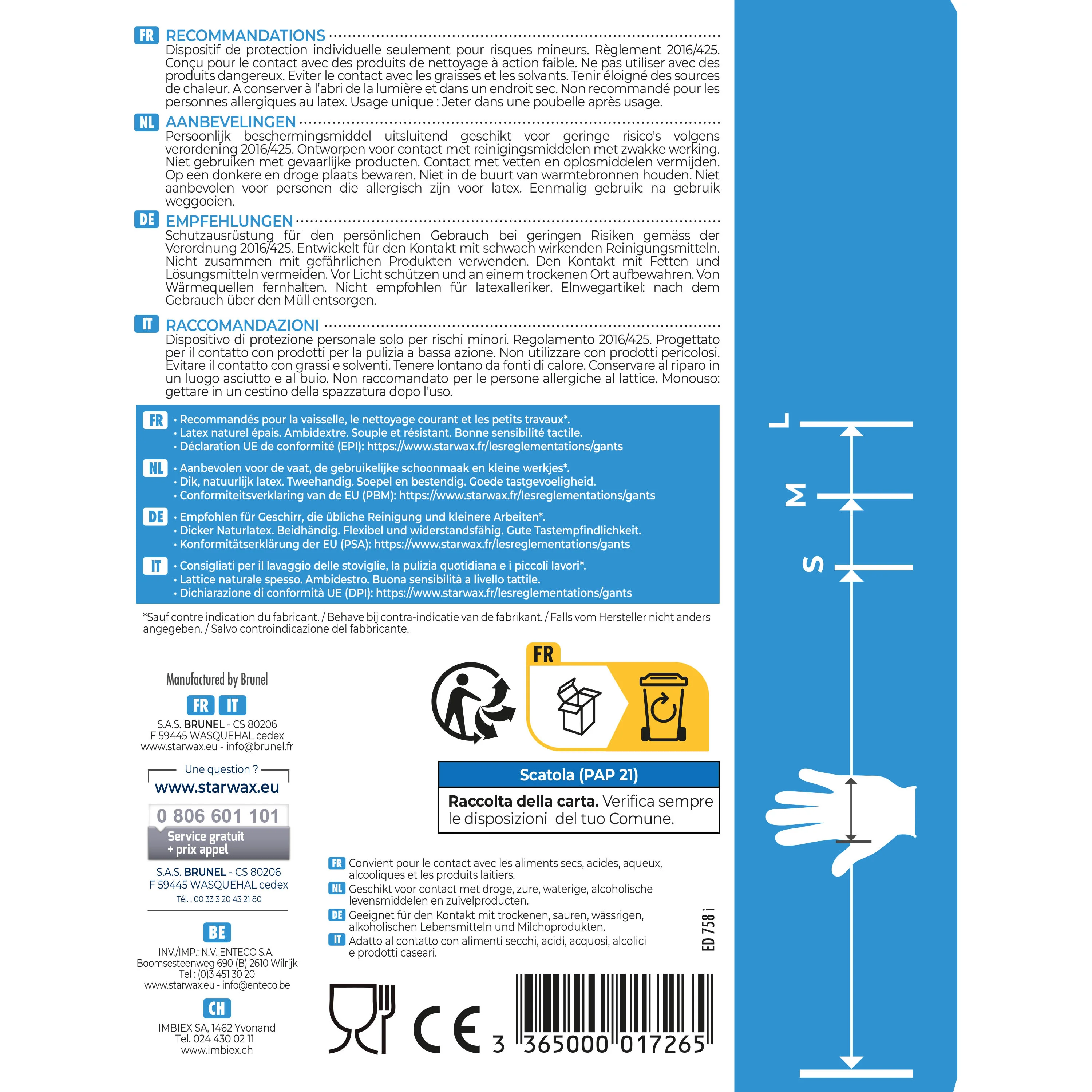 FR RECOMMANDATIONS
Dispositif de protection individuelle seulement pour risques mineurs. Règlement 2016/425. Conçu pour le contact avec des produits de nettoyage à action faible. Ne pas utiliser avec des produits dangereux. Eviter le contact avec les graisses et les solvants. Tenir éloigné des sources de chaleur. A conserver à l'abri de la lumière et dans un endroit sec. Non recommandé pour les personnes allergiques au latex. Usage unique : Jeter dans une poubelle après usage.

NL AANBEVELINGEN
Persoonlijk beschermingsmiddel uitsluitend geschikt voor geringe risico's volgens verordening 2016/425. Ontworpen voor contact met reinigingsmiddelen met zwakke werking. Niet gebruiken met gevaarlijke producten. Contact met vetten en oplosmiddelen vermijden. Op een donkere en droge plaats bewaren. Niet in de buurt van warmtebronnen houden. Niet aanbevolen voor personen die allergisch zijn voor latex. Eenmalig gebruik: na gebruik weggooien.

DE EMPFEHLUNGEN
Schutzausrüstung für den persönlichen Gebrauch bei geringen Risiken gemäss der Verordnung 2016/425. Entwickelt für den Kontakt mit schwach wirkenden Reinigungsmitteln. Nicht zusammen mit gefährlichen Produkten verwenden. Den Kontakt mit Fetten und Lösungsmitteln vermeiden. Vor Licht schützen und an einem trockenen Ort aufbewahren. Von Wärmequellen fernhalten. Nicht empfohlen für latexalleriker. Elnwegartikel: nach dem Gebrauch über den Müll entsorgen.

IT RACCOMANDAZIONI
Dispositivo di protezione personale solo per rischi minori. Regolamento 2016/425. Progettato per il contatto con prodotti per la pulizia a bassa azione. Non utilizzare con prodotti pericolosi. Evitare il contatto con grassi e solventi. Tenere lontano da fonti di calore. Conservare al riparo in un luogo asciutto e al buio. Non raccomandato per le persone allergiche al lattice. Monouso: gettare in un cestino della spazzatura dopo l'uso.

FR • Recommandés pour la vaisselle, le nettoyage courant et les petits travaux*.
• Latex naturel épais. Ambidextre. Souple et résistant. Bonne sensibilité tactile.
• Déclaration UE de conformité (EPI): https://www.starwax.fr/lesreglementations/gants

NL • Aanbevolen voor de vaat, de gebruikelijke schoonmaak en kleine werkjes*.
• Dik, natuurlijk latex. Tweehandig. Soepel en bestendig. Goede tastgevoeligheid.
• Conformiteitsverklaring van de EU (PBM): https://www.starwax.fr/lesreglementations/gants

DE • Empfohlen für Geschirr, die übliche Reinigung und kleinere Arbeiten*.
• Dicker Naturlatex. Beidhändig. Flexibel und widerstandsfähig. Gute Tastempfindlichkeit.
• Konformitätserklärung der EU (PSA): https://www.starwax.fr/lesreglementations/gants

IT • Consigliati per il lavaggio delle stoviglie, la pulizia quotidiana e i piccoli lavori*.
• Lattice naturale spesso. Ambidestro. Buona sensibilità a livello tattile.
• Dichiarazione di conformità UE (DPI): https://www.starwax.fr/lesreglementations/gants

*Sauf contre indication du fabricant. / Behave bij contra-indicatie van de fabrikant. / Falls vom Hersteller nicht anders angegeben. / Salvo controindicazione del fabbricante.

Manufactured by Brunel
FR IT
S.A.S. BRUNEL - CS 80206
F 59445 WASQUEHAL cedex
www.starwax.eu - info@brunel.fr

Une question ?
www.starwax.eu
0 806 601 101
Service gratuit + prix appel
S.A.S. BRUNEL - CS 80206
F 59445 WASQUEHAL cedex
Tél. : 00 33 3 20 43 21 80

BE
INV./IMP.: N.V. ENTECO S.A.
Boomsesteenweg 690 (B) 2610 Wilrijk
Tel : (0)3 451 30 20
www.starwax.eu - info@enteco.be

CH
IMBIEX SA, 1462 Yvonand
Tel. 024 430 02 11
www.imbiex.ch

FR

Scatola (PAP 21)
Raccolta della carta. Verifica sempre le disposizioni del tuo Comune.

FR Convient pour le contact avec les aliments secs, acides, aqueux, alcooliques et les produits laitiers.
NL Geschikt voor contact met droge, zure, waterige, alcoholische levensmiddelen en zuivelproducten.
DE Geeignet für den Kontakt mit trockenen, sauren, wässrigen, alkoholischen Lebensmitteln und Milchoprodukten.
IT Adatto al contatto con alimenti secchi, acidi, acquosi, alcolici e prodotti caseari.

ED 758 i

CE
3 365000 017265

L
M
S