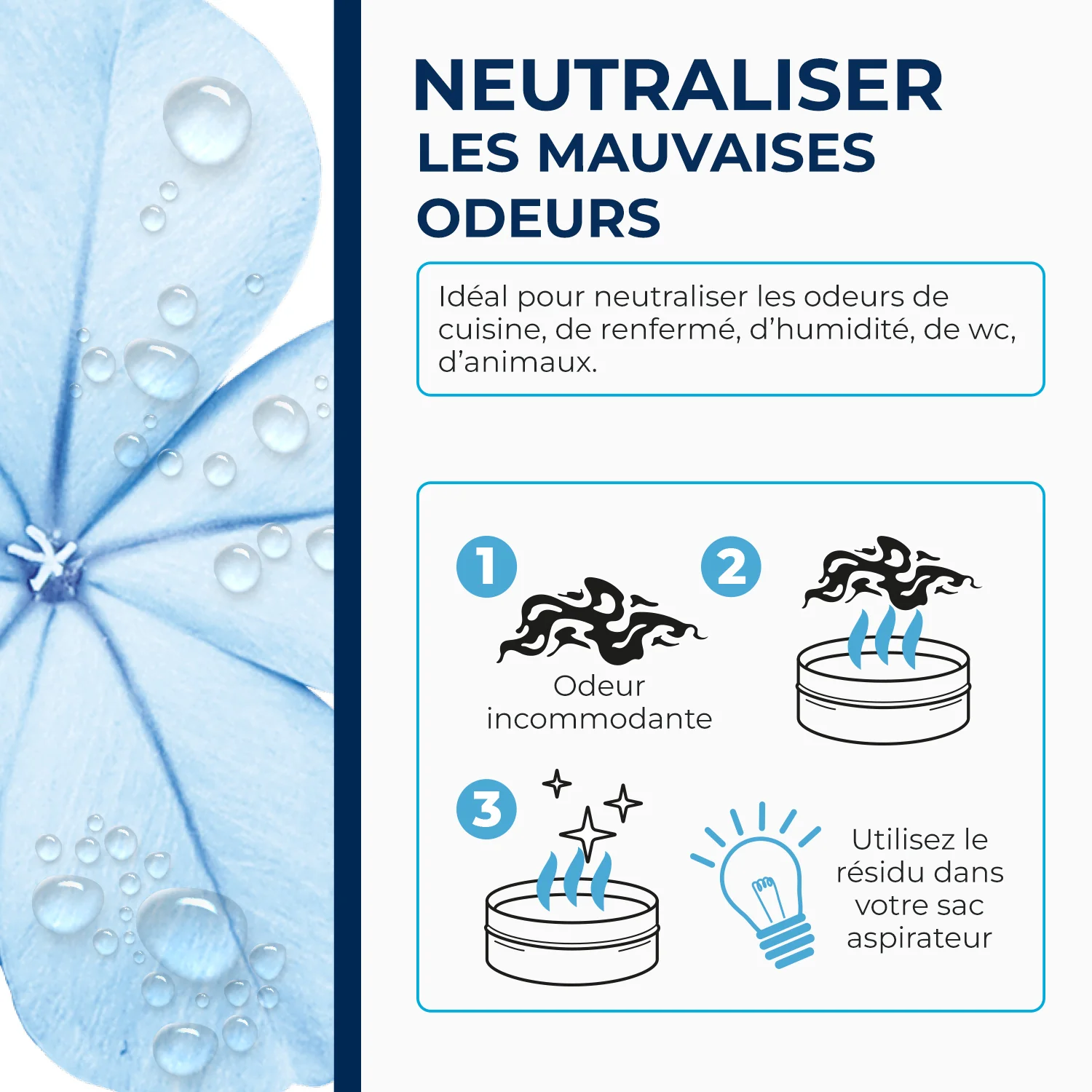 NEUTRALISER
LES MAUVAISES ODEURS

Idéal pour neutraliser les odeurs de cuisine, de renfermé, d'humidité, de wc, d'animaux.

1

Odeur incommodante

2

3

Utilisez le résidu dans votre sac aspirateur