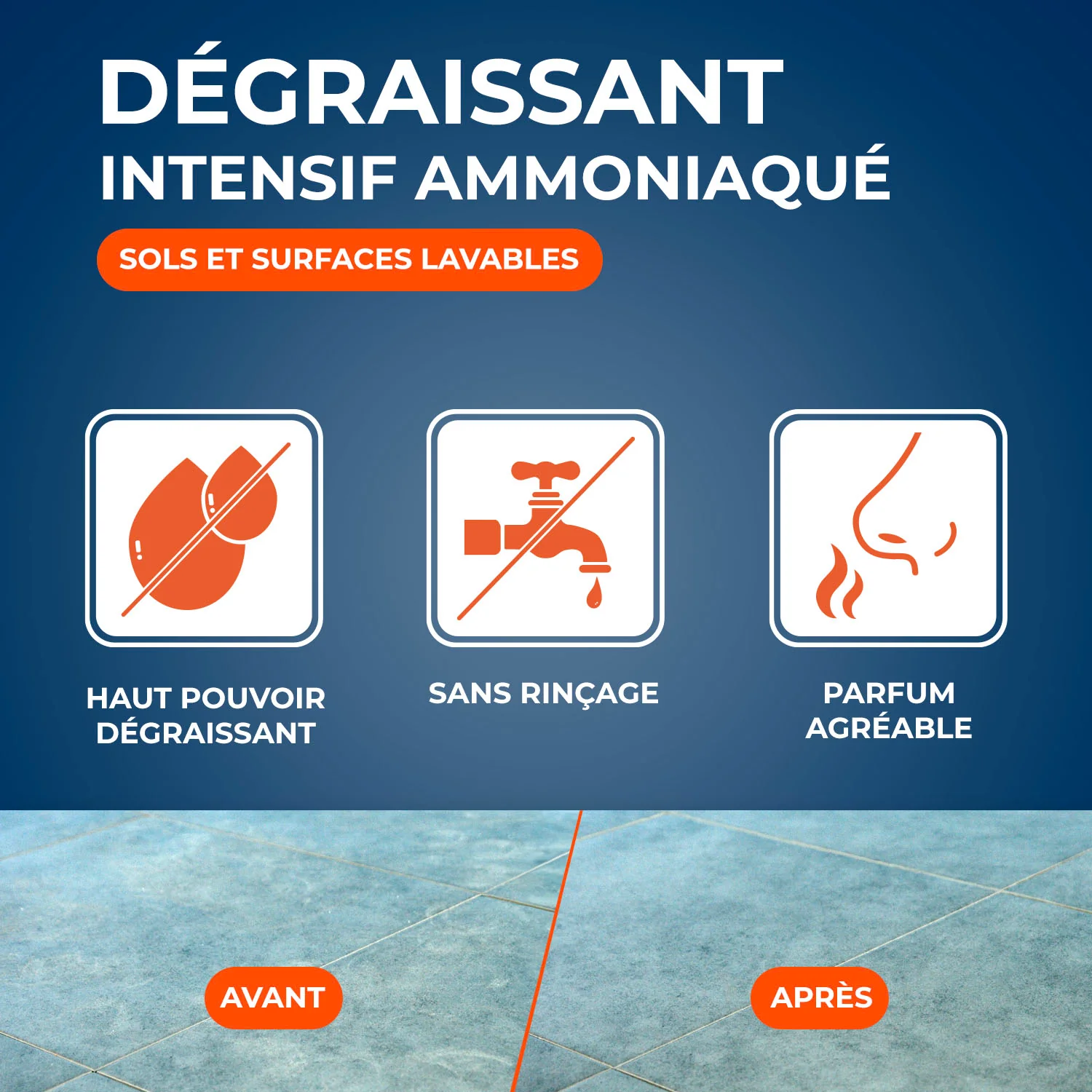 DÉGRAISSANT
INTENSIF AMMONIAQUÉ

SOLS ET SURFACES LAVABLES

HAUT POUVOIR DÉGRAISSANT

SANS RINÇAGE

PARFUM AGRÉABLE

AVANT

APRÈS