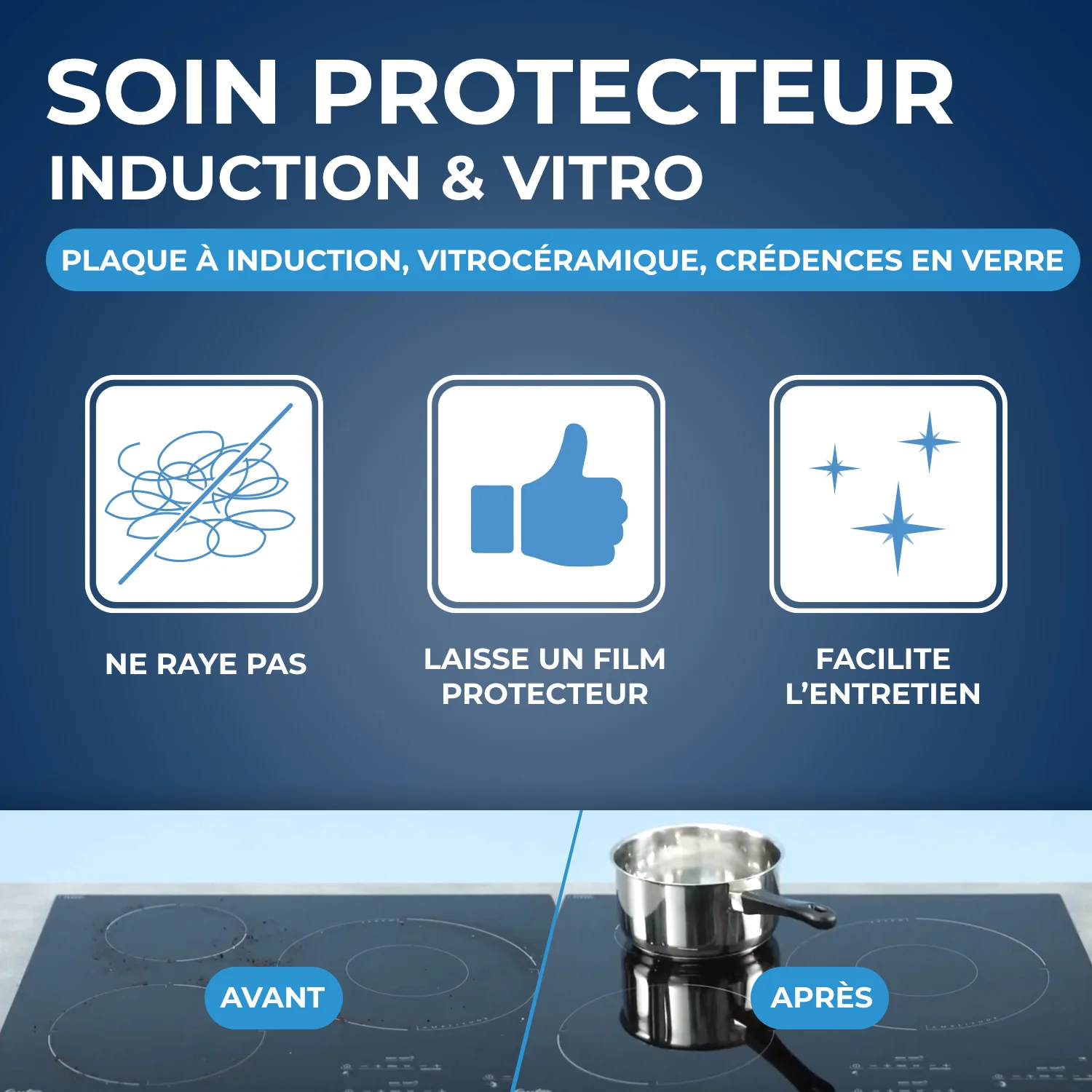 SOIN PROTECTEUR
INDUCTION & VITRO

PLAQUE À INDUCTION, VITROCÉRAMIQUE, CRÉDENCES EN VERRE

NE RAYE PAS

LAISSE UN FILM PROTECTEUR

FACILITE L'ENTRETIEN

AVANT

APRÈS