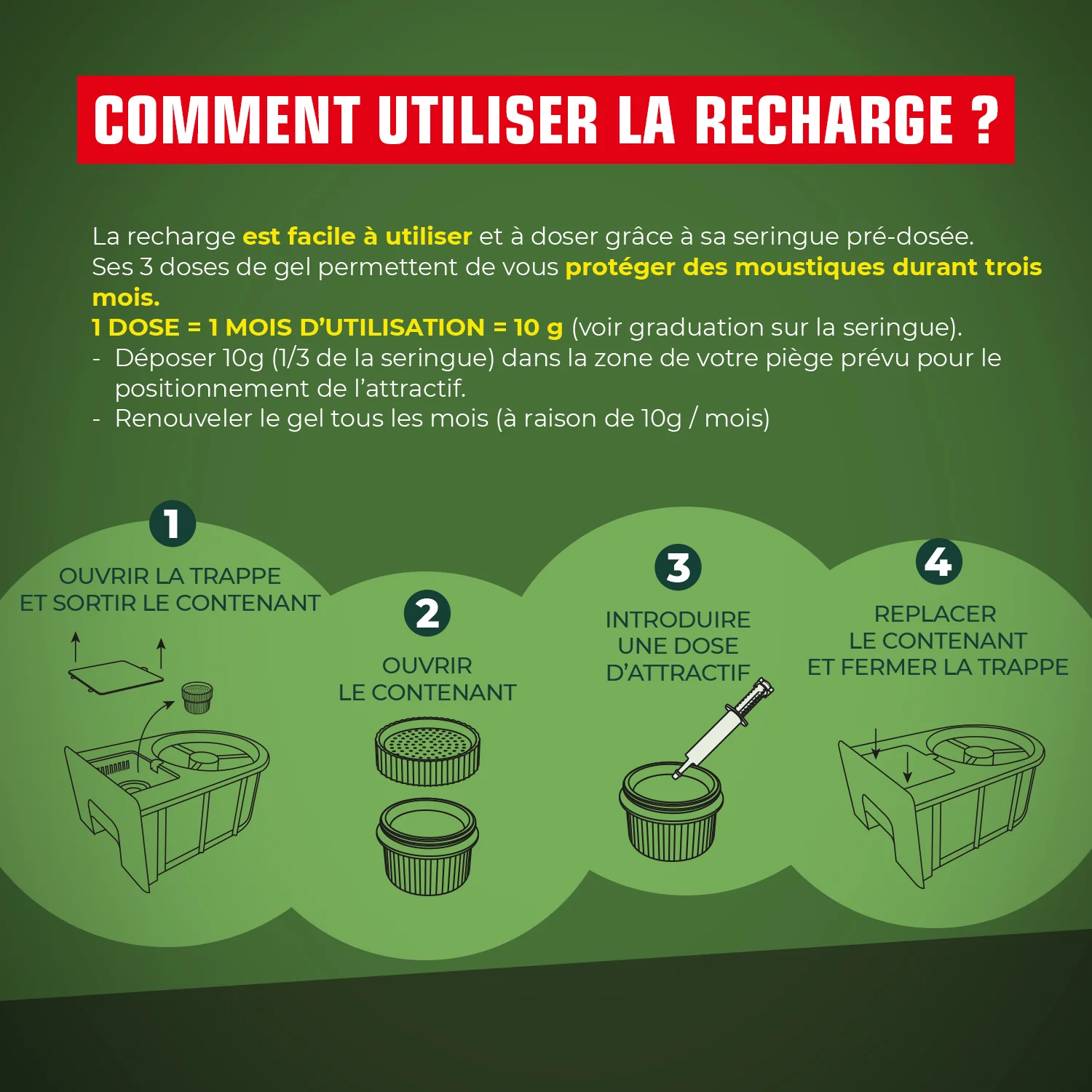 COMMENT UTILISER LA RECHARGE ?

La recharge est facile à utiliser et à doser grâce à sa seringue pré-dosée.
Ses 3 doses de gel permettent de vous protéger des moustiques durant trois mois.
1 DOSE = 1 MOIS D'UTILISATION = 10 g (voir graduation sur la seringue).
- Déposer 10g (1/3 de la seringue) dans la zone de votre piège prévu pour le positionnement de l'attractif.
- Renouveler le gel tous les mois (à raison de 10g / mois)

1
OUVRIR LA TRAPPE
ET SORTIR LE CONTENANT

2
OUVRIR
LE CONTENANT

3
INTRODUIRE
UNE DOSE
D'ATTRACTIF

4
REPLACER
LE CONTENANT
ET FERMER LA TRAPPE